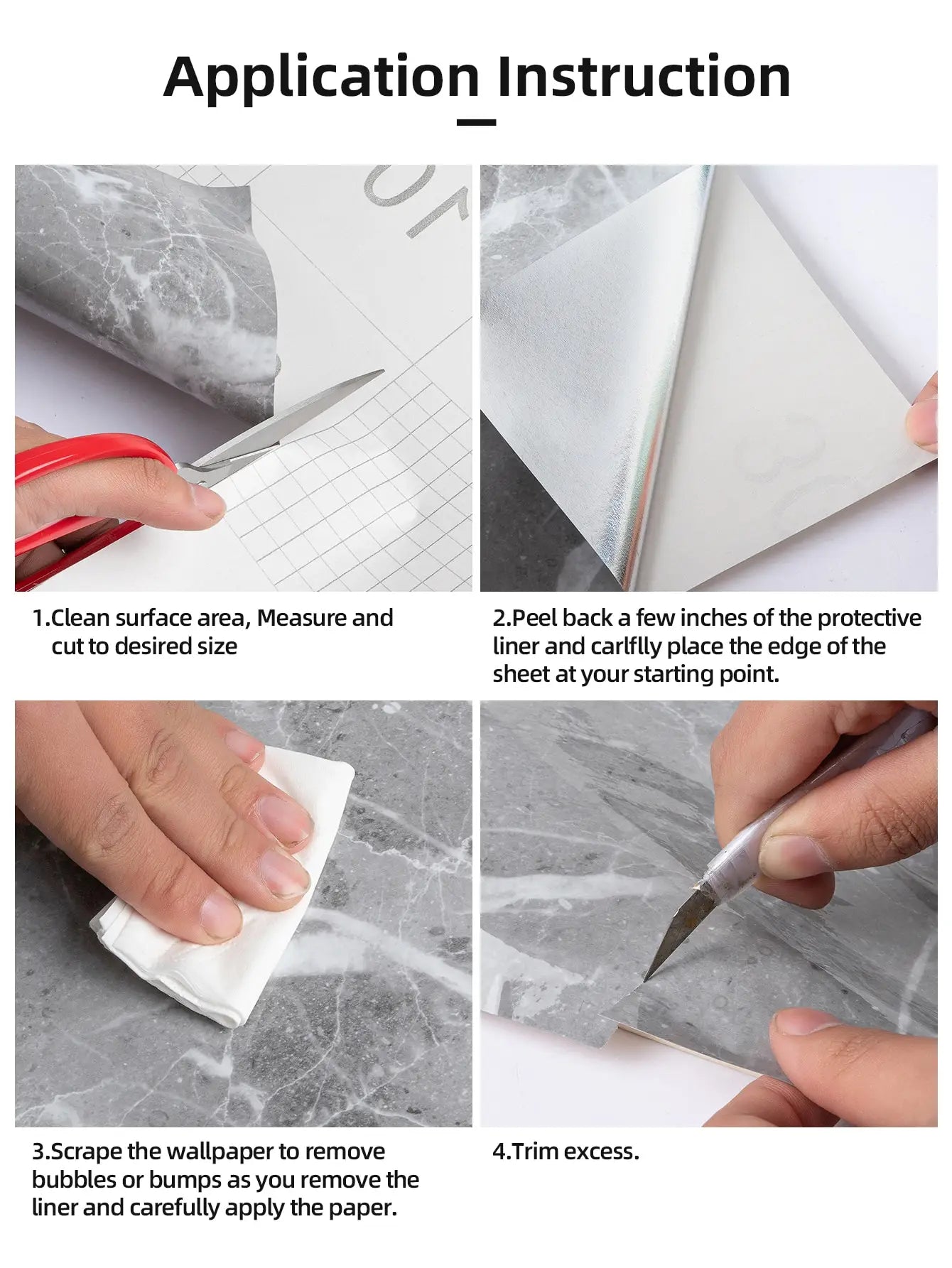 Application Instruction

1.Clean surface area, Measure and cut to desired size

2.Peel back a few inches of the protective liner and carlflly place the edge of the sheet at your starting point.

3.Scrape the wallpaper to remove bubbles or bumps as you remove the liner and carefully apply the paper.

4.Trim excess.